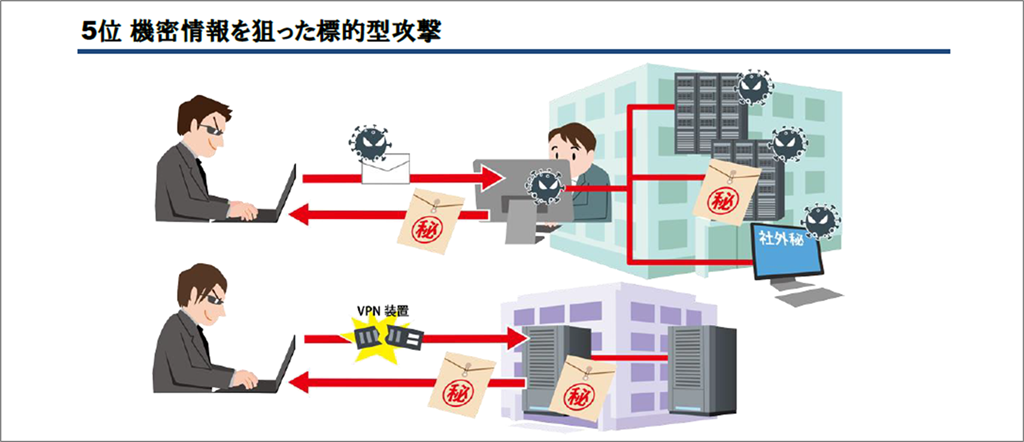 5位 機密情報を狙った標的型攻撃

秘

秘

社外秘

VPN 装置

秘

秘